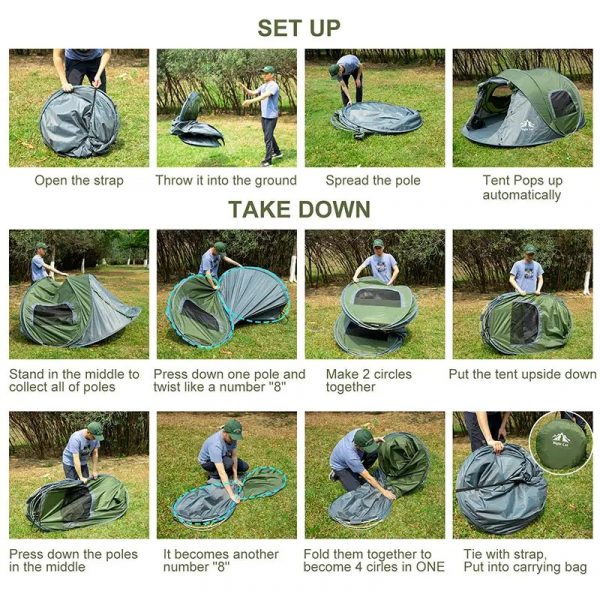 SET UP

Open the strap

Throw it into the ground

Spread the pole

Tent Pops up automatically

TAKE DOWN

Stand in the middle to collect all of poles

Press down one pole and twist like a number "8"

Make 2 circles together

Put the tent upside down

Press down the poles in the middle

It becomes another number "8"

Fold them together to become 4 cirles in ONE

Tie with strap, Put into carrying bag